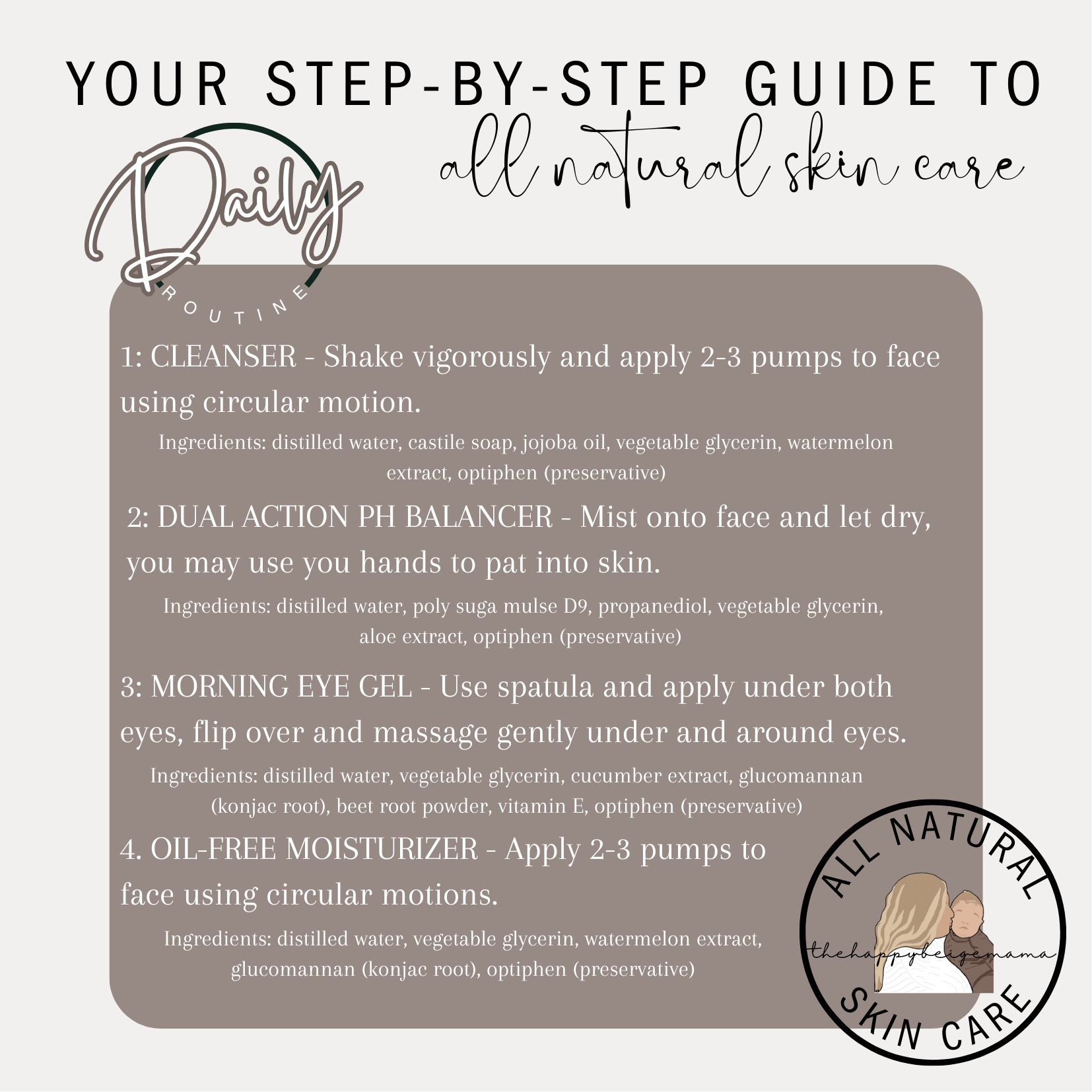 YOUR STEP-BY-STEP GUIDE TO
all natural skin care

Daily
ROUTINE

1: CLEANSER - Shake vigorously and apply 2-3 pumps to face using circular motion.

Ingredients: distilled water, castile soap, jojoba oil, vegetable glycerin, watermelon extract, optiphen (preservative)

2: DUAL ACTION PH BALANCER - Mist onto face and let dry, you may use you hands to pat into skin.

Ingredients: distilled water, poly suga mulse D9, propanediol, vegetable glycerin, aloe extract, optiphen (preservative)

3: MORNING EYE GEL - Use spatula and apply under both eyes, flip over and massage gently under and around eyes.

Ingredients: distilled water, vegetable glycerin, cucumber extract, glucomannan (konjac root), beet root powder, vitamin E, optiphen (preservative)

4. OIL-FREE MOISTURIZER - Apply 2-3 pumps to face using circular motions.

Ingredients: distilled water, vegetable glycerin, watermelon extract, glucomannan (konjac root), optiphen (preservative)

ALL NATURAL
thehappybeigemama
SKIN CARE