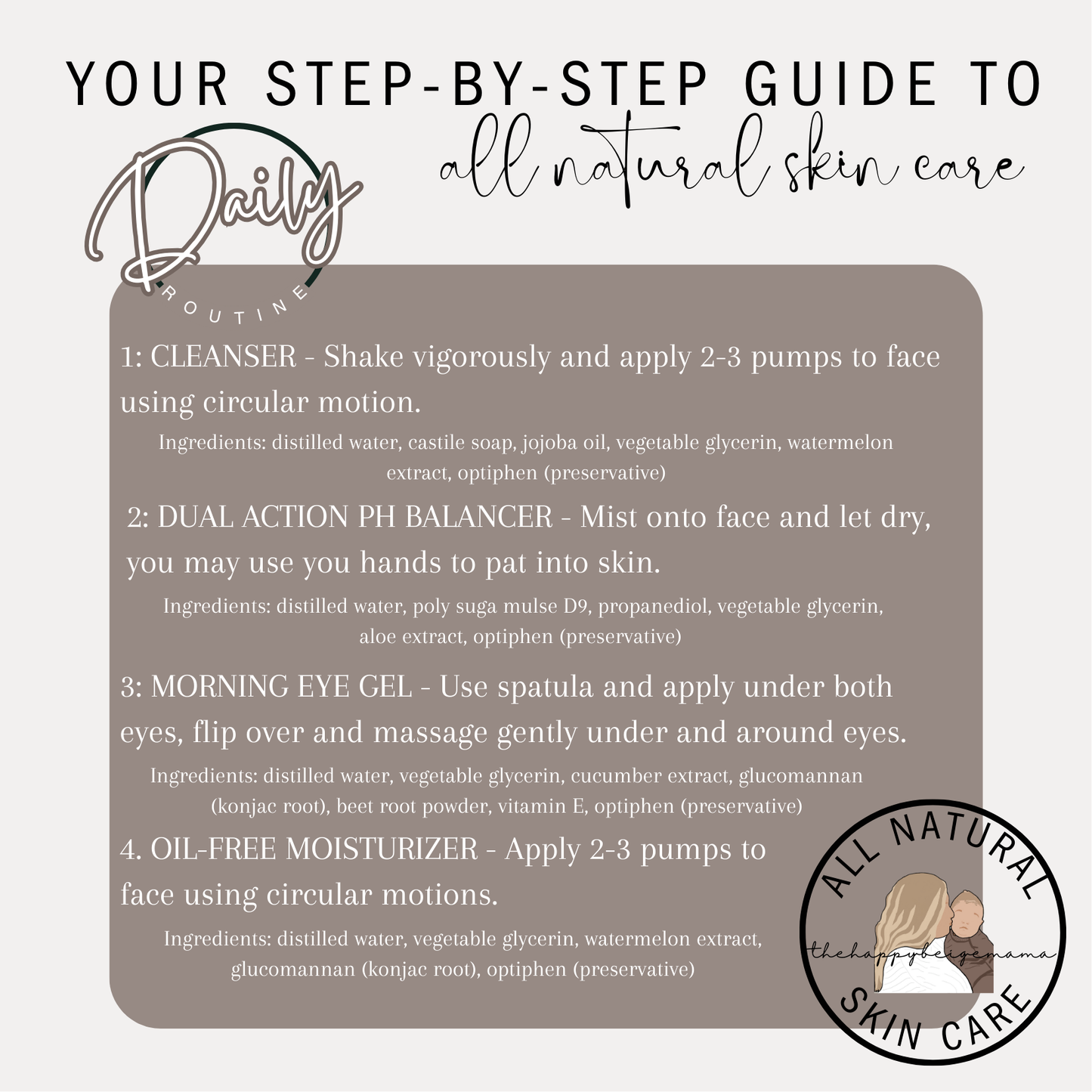 YOUR STEP-BY-STEP GUIDE TO
all natural skin care

Daily
ROUTINE

1: CLEANSER - Shake vigorously and apply 2-3 pumps to face using circular motion.

Ingredients: distilled water, castile soap, jojoba oil, vegetable glycerin, watermelon extract, optiphen (preservative)

2: DUAL ACTION PH BALANCER - Mist onto face and let dry, you may use you hands to pat into skin.

Ingredients: distilled water, poly suga mulse D9, propanediol, vegetable glycerin, aloe extract, optiphen (preservative)

3: MORNING EYE GEL - Use spatula and apply under both eyes, flip over and massage gently under and around eyes.

Ingredients: distilled water, vegetable glycerin, cucumber extract, glucomannan (konjac root), beet root powder, vitamin E, optiphen (preservative)

4. OIL-FREE MOISTURIZER - Apply 2-3 pumps to face using circular motions.

Ingredients: distilled water, vegetable glycerin, watermelon extract, glucomannan (konjac root), optiphen (preservative)

ALL NATURAL
thehappybeigemama
SKIN CARE